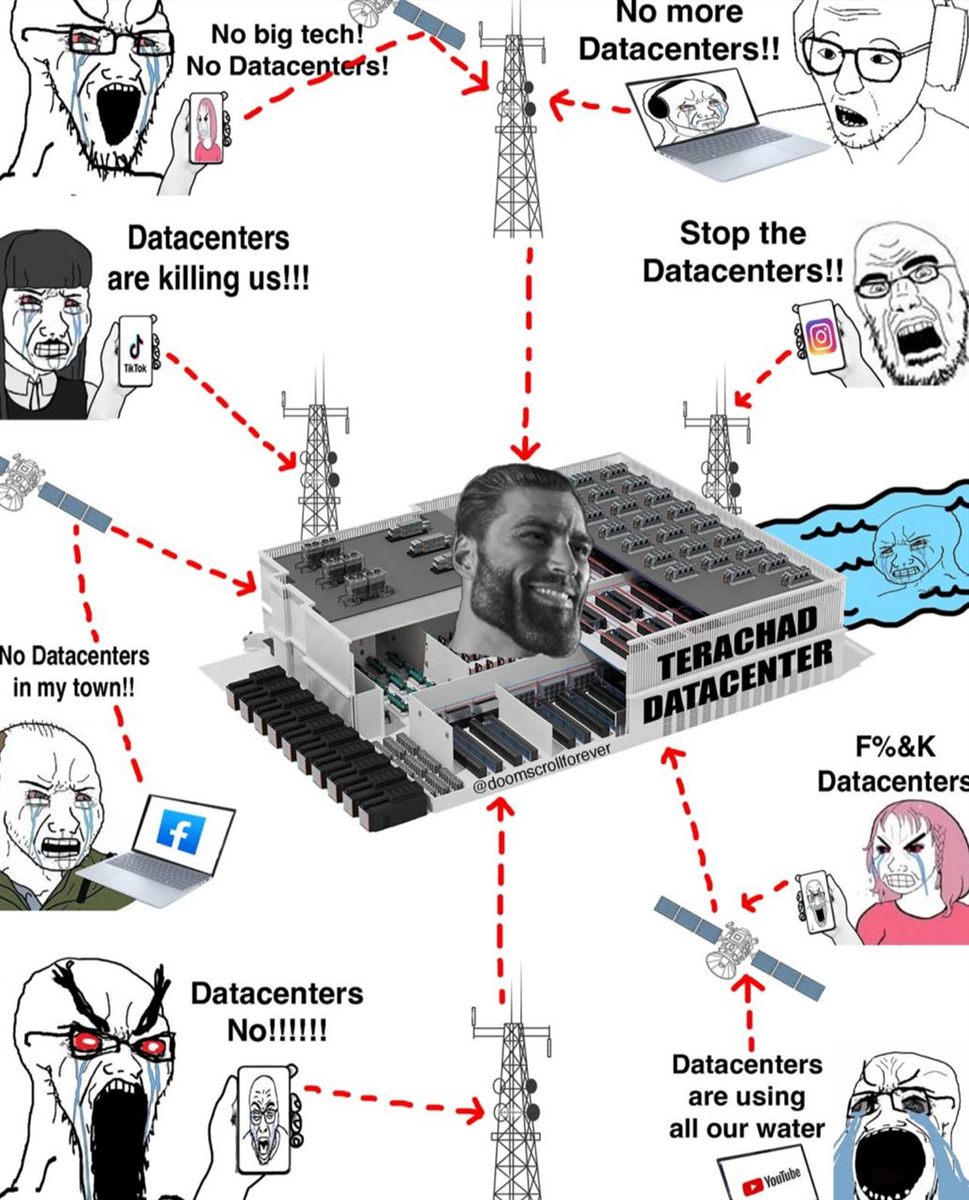 No big tech!
No Datacenters!

No more
Datacenters!!

Datacenters
are killing us!!!

TikTok

Stop the
Datacenters!!

No Datacenters
in my town!!

TERACHAD
DATACENTER

@doomscrollforever

F%&K
Datacenters

Datacenters
No!!!!!!

Datacenters
are using
all our water

YouTube